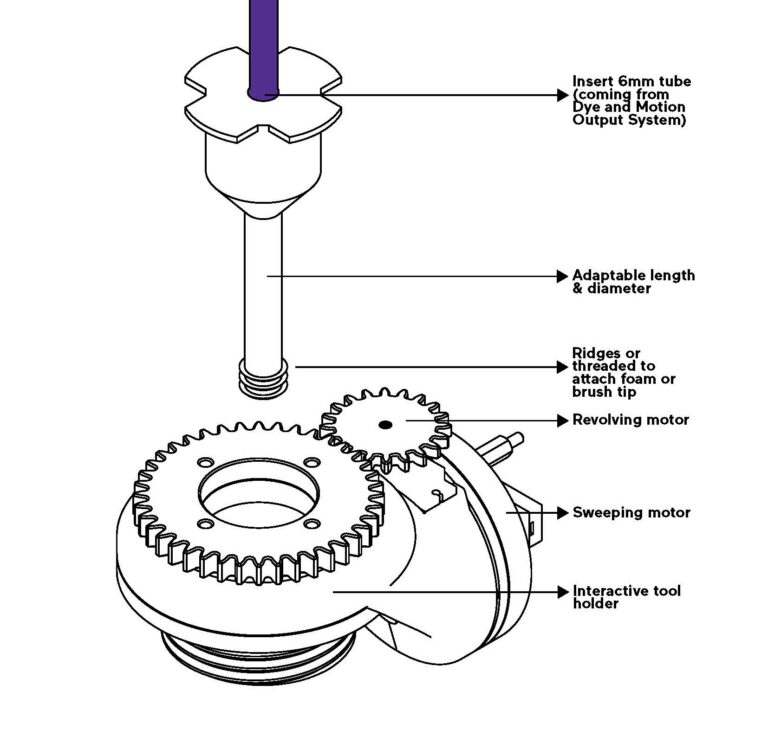 Insert 6mm tube (coming from Dye and Motion Output System)

Adaptable length & diameter

Ridges or threaded to attach foam or brush tip

Revolving motor

Sweeping motor

Interactive tool holder